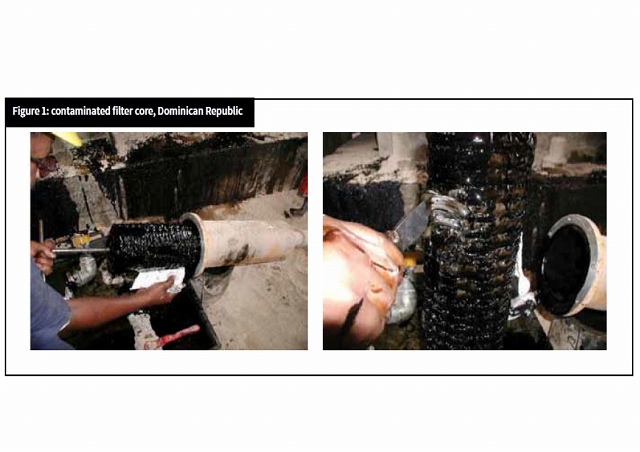 Figure 1: contaminated filter core, Dominican Republic