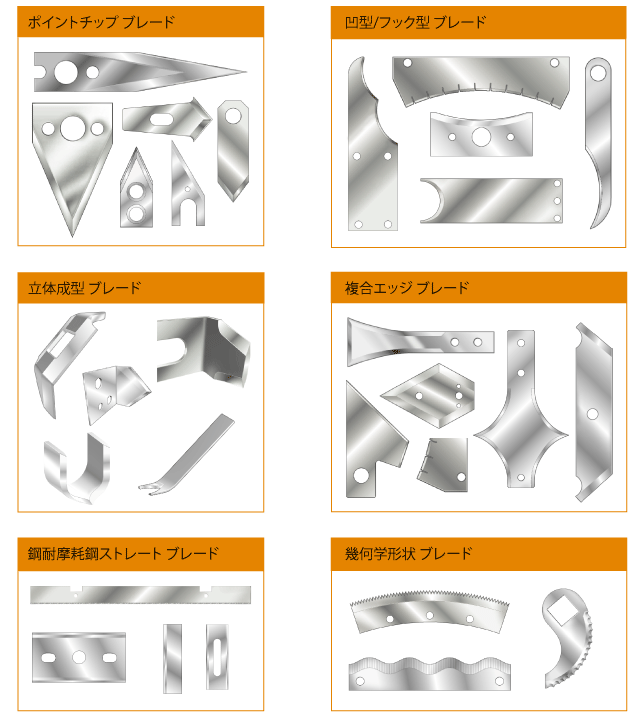 ポイントチップ ブレード

凹型/フック型 ブレード

立体成型 ブレード

複合エッジ ブレード

鋼耐摩耗鋼ストレート ブレード

幾何学形状 ブレード